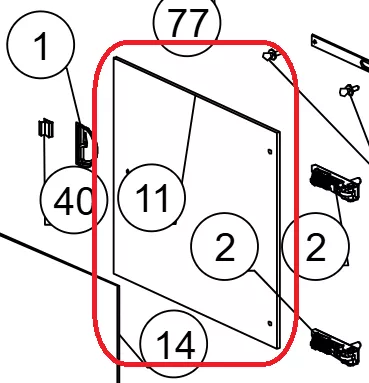 77
1
40
11
2
2
14