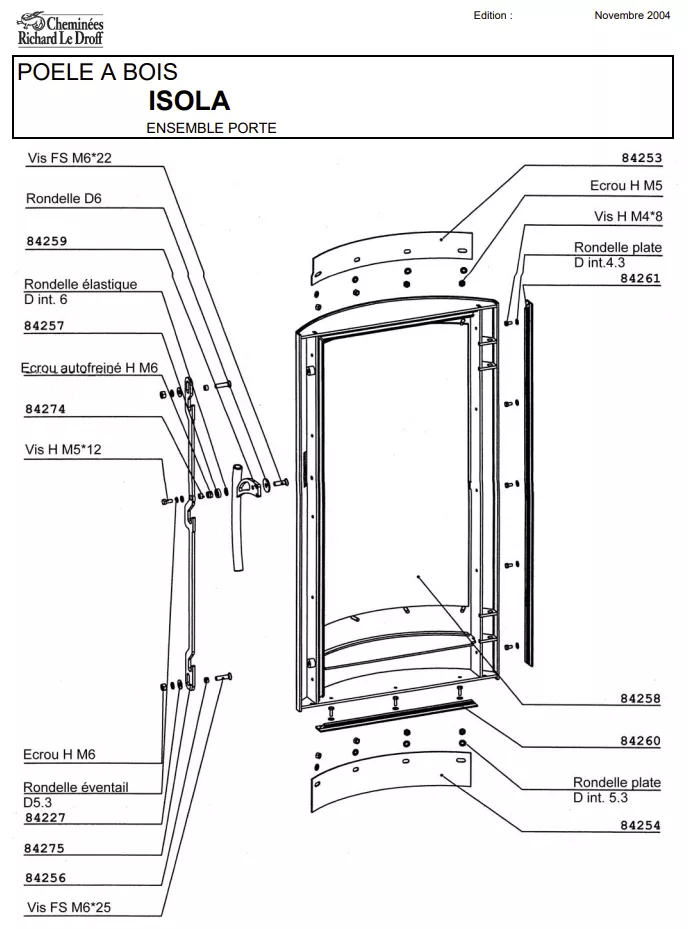 Cheminées
Richard Le Droff

Edition : Novembre 2004

POELE A BOIS
ISOLA
ENSEMBLE PORTE

Vis FS M6*22
Rondelle D6
84259
Rondelle élastique
D int. 6
84257
Ecrou autofreiné H M6
84274
Vis H M5*12
Ecrou H M6
Rondelle éventail
D5.3
84227
84275
84256
Vis FS M6*25

84253
Ecrou H M5
Vis H M4*8
Rondelle plate
D int.4.3
84261
84258
84260
Rondelle plate
D int. 5.3
84254