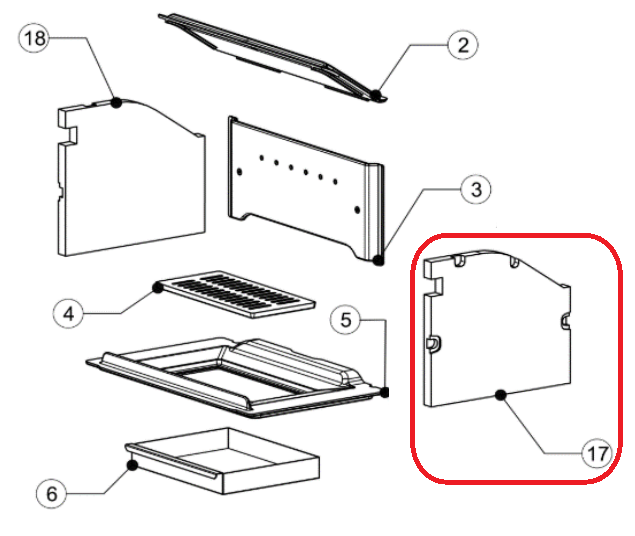 18
2
3
4
5
6
17