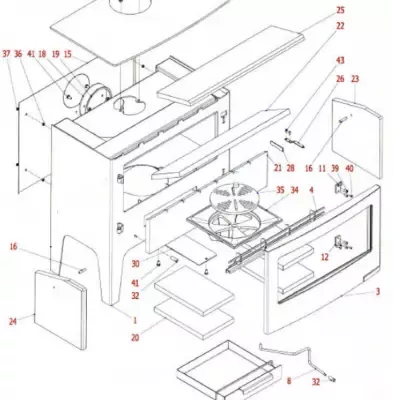 25
22
37 36 41 18 19 15
43
26 23
21 28 16 11 39 40
35 34 4
16
12
30
41
32
3
24
1
20
8
32