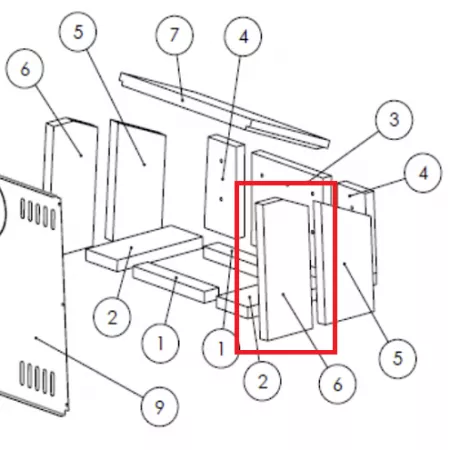 5
7
4
6
3
4
2
1
1
2
6
5
9