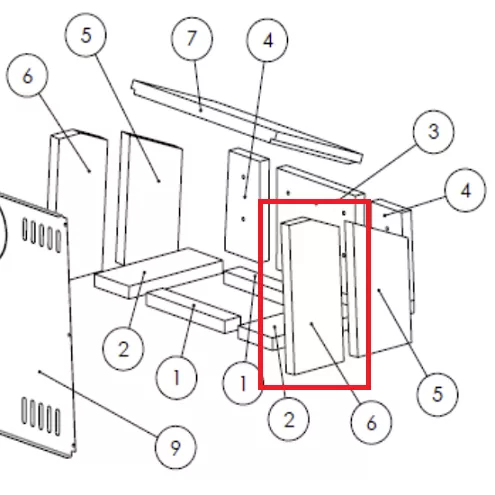 5
7
4
6
3
4
2
1
1
2
6
5
9