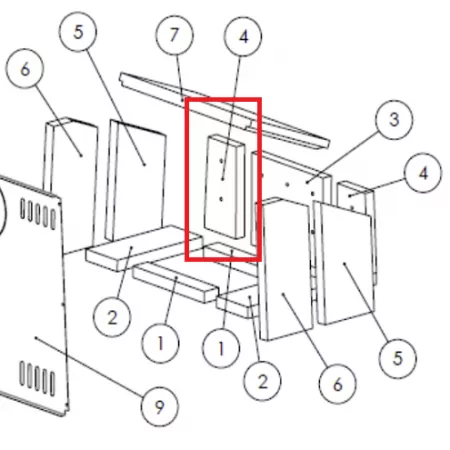 5
7
4
6
3
4
2
1
1
2
6
5
9