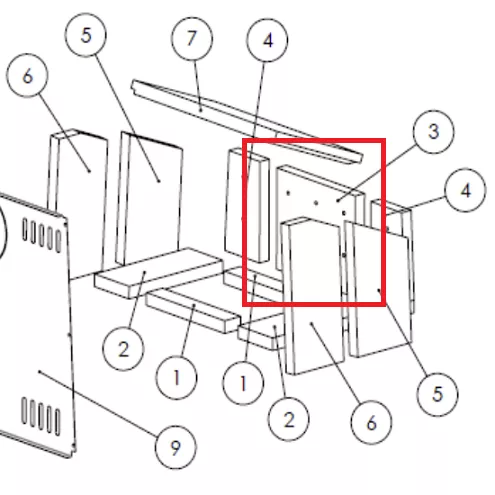 5
7
4
6
3
4
2
1
1
2
6
5
9