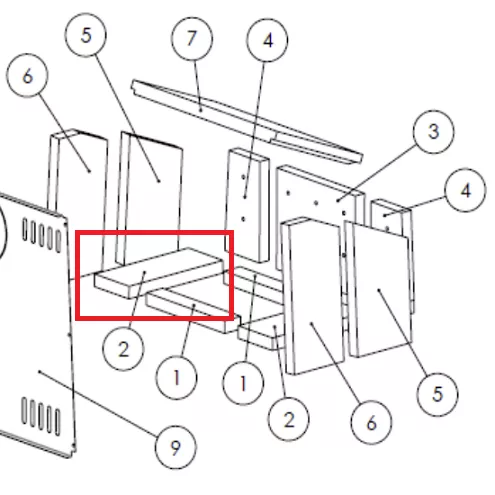 5
7
4
6
3
4
2
1
1
2
6
5
9