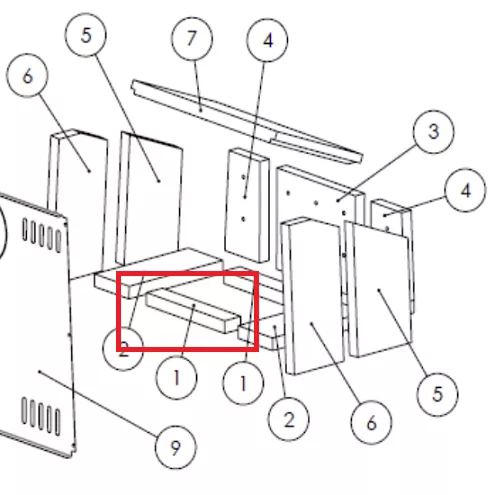 5
7
4
6
3
4
2
1
1
2
6
5
9