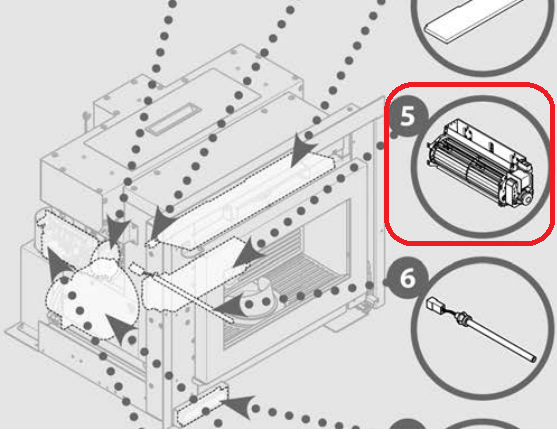 5

6