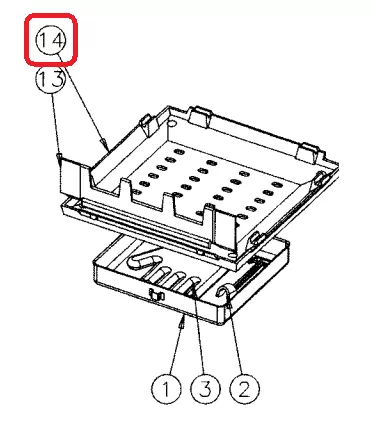 14
13
1
3
2