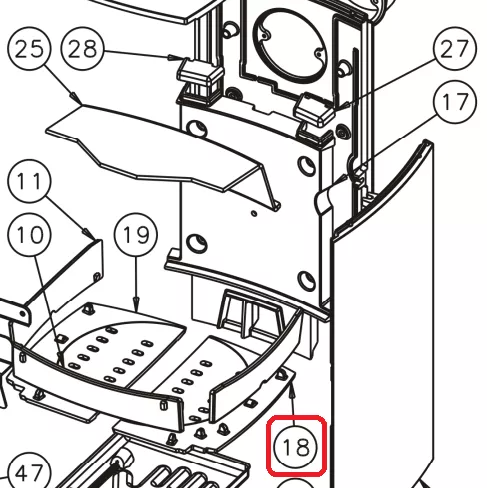 25
28
27
17
11
10
19
18
47