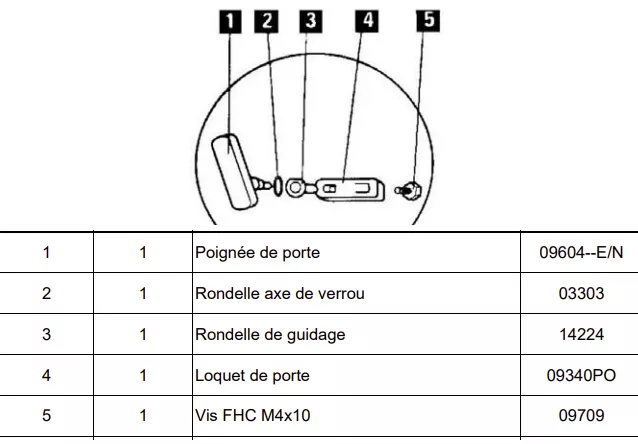 1 2 3 4 5

| 1 | 1 | Poignée de porte | 09604--E/N |
|---|---|---|---|
| 2 | 1 | Rondelle axe de verrou | 03303 |
| 3 | 1 | Rondelle de guidage | 14224 |
| 4 | 1 | Loquet de porte | 09340PO |
| 5 | 1 | Vis FHC M4x10 | 09709 |