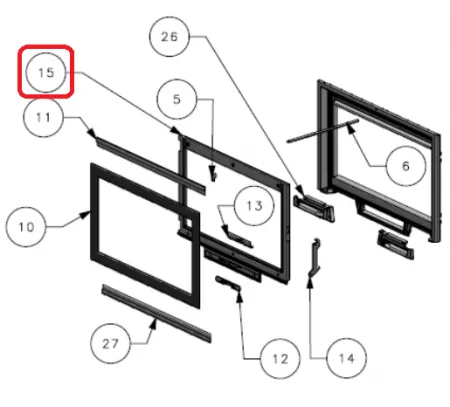 26
15
5
11
6
13
10
27
12
14