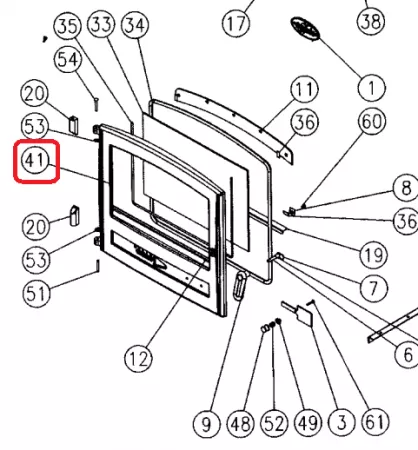 35 33 34 17 38

54

20

53

41

20

53

51

11

36

1

60

8

36

19

7

6

12

9 48 52 49 3 61