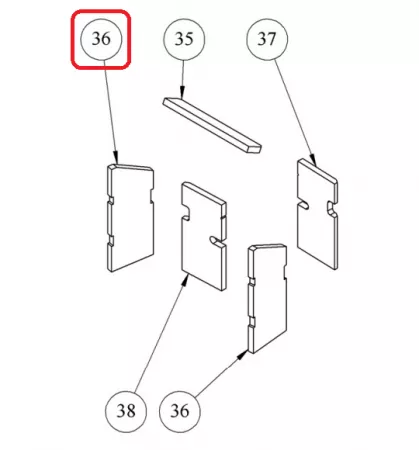 36

35

37

38

36