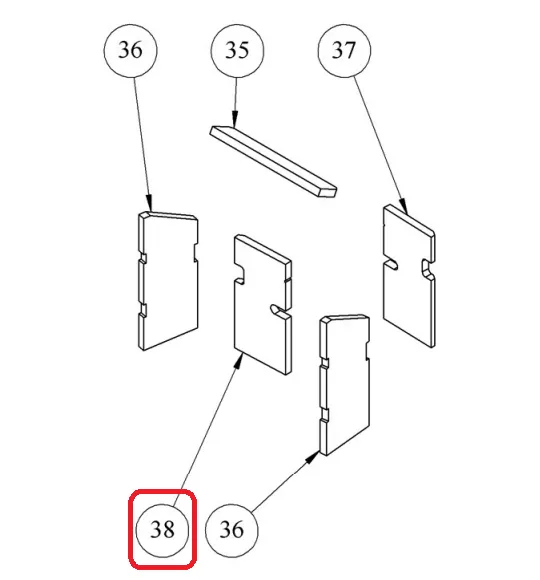 36
35
37
38
36