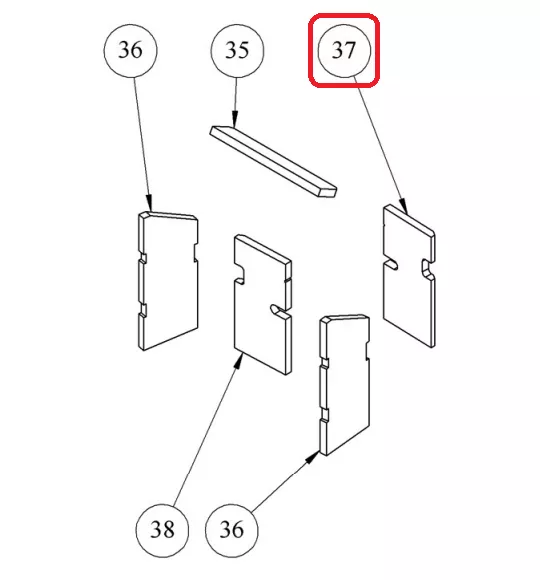 36
35
37
38
36