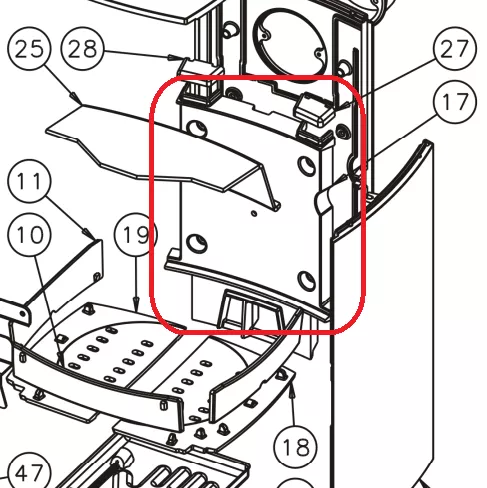 25
28
27
17
11
10
19
18
47