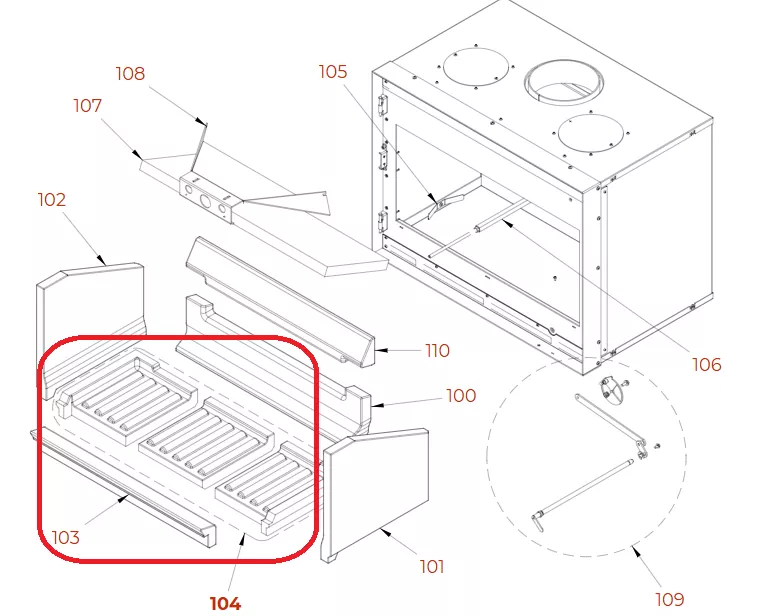 108
107
105
102
110
100
106
103
101
104
109