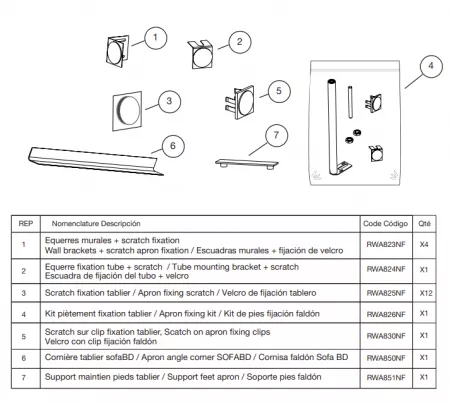 1

2

4

3

5

6

7

| REP | Nomenclature Descripción | Code Código | Qté |
|---|---|---|---|
| 1 | Equerres murales + scratch fixation Wall brackets + scratch apron fixation / Escuadras murales + fijación de velcro | RWA823NF | X4 |
| 2 | Equerre fixation tube + scratch / Tube mounting bracket + scratch Escuadra de fijación del tubo + velcro | RWA824NF | X1 |
| 3 | Scratch fixation tablier / Apron fixing scratch / Velcro de fijación tablero | RWA825NF | X12 |
| 4 | Kit piètement fixation tablier / Apron fixing kit / Kit de pies fijación faldón | RWA826NF | X1 |
| 5 | Scratch sur clip fixation tablier, Scatch on apron fixing clips Velcro con clip fijación faldón | RWA830NF | X1 |
| 6 | Cornière tablier sofaBD / Apron angle corner SOFABD / Cornisa faldón Sofa BD | RWA850NF | X1 |
| 7 | Support maintien pieds tablier / Support feet apron / Soporte pies faldón | RWA851NF | X1 |