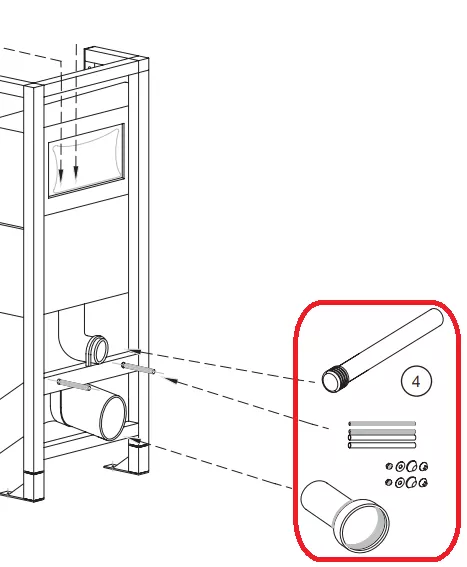 4