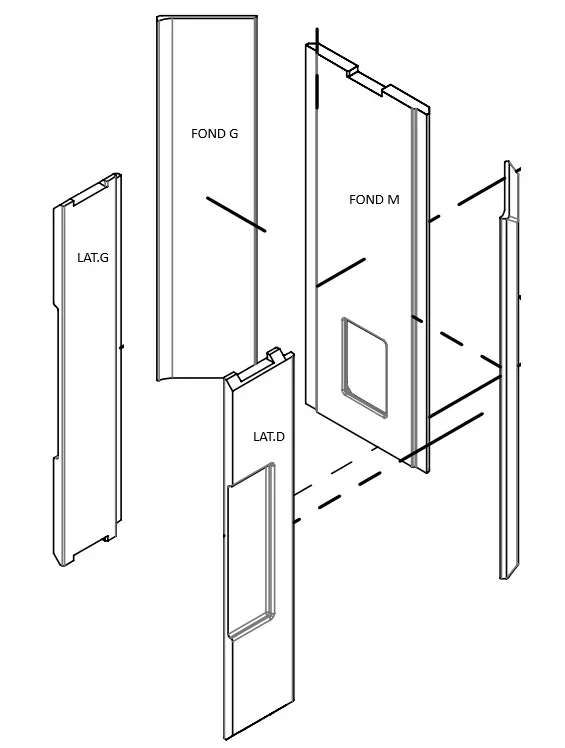 FOND G
FOND M
LAT.G
LAT.D