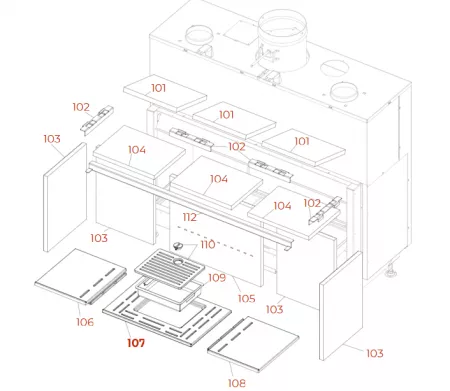 101
102
101
103
104
102
101
104
104
102
112
103
110
109
105
103
106
107
103
108