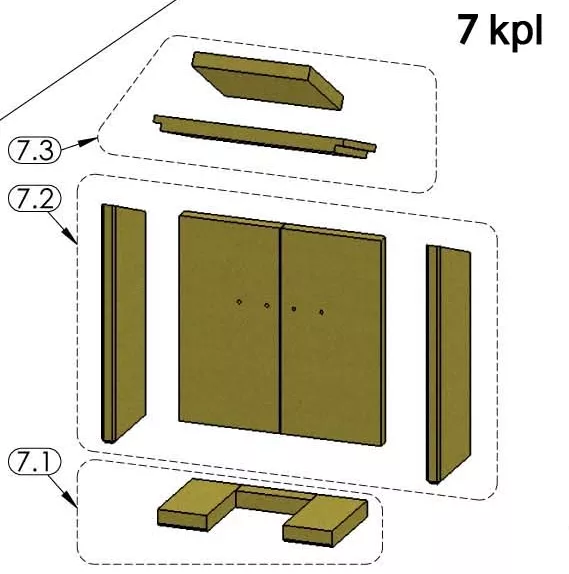 7 kpl

7.3

7.2

7.1