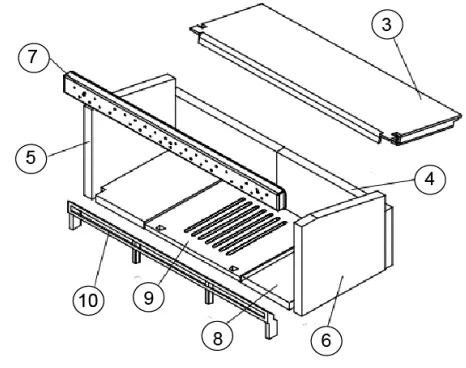 3
7
5
4
10
9
8
6