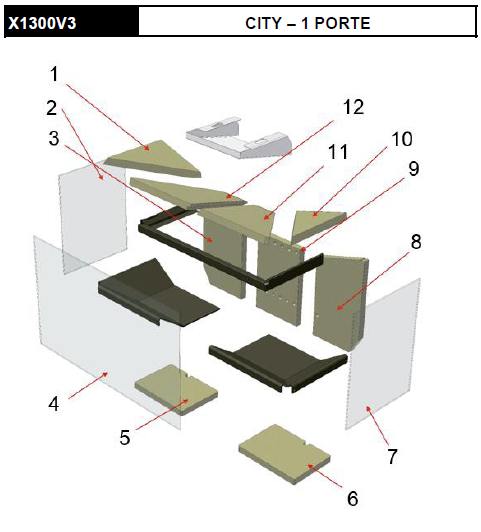 X1300V3

CITY – 1 PORTE

1
2
3
12
11
10
9
8
4
5
7
6