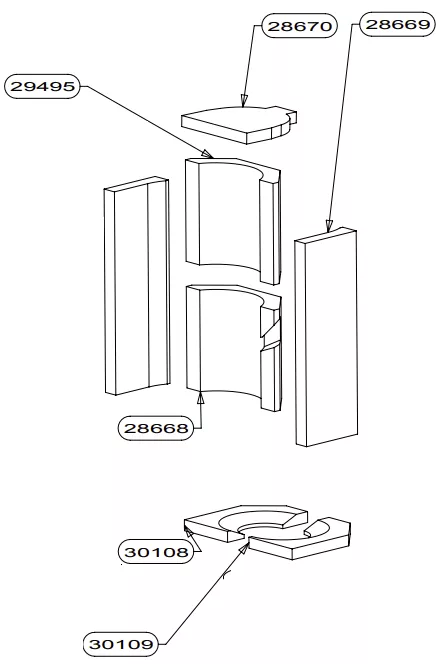 28670
28669
29495
28668
30108
30109