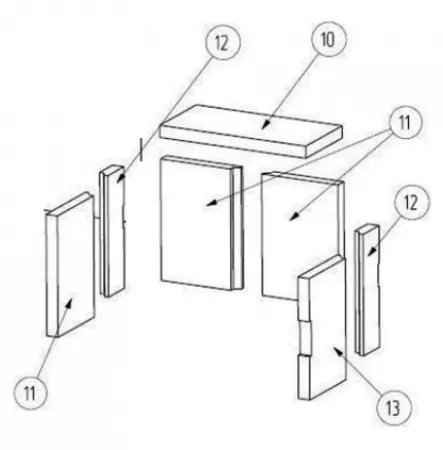 12
10
11
12
11
13