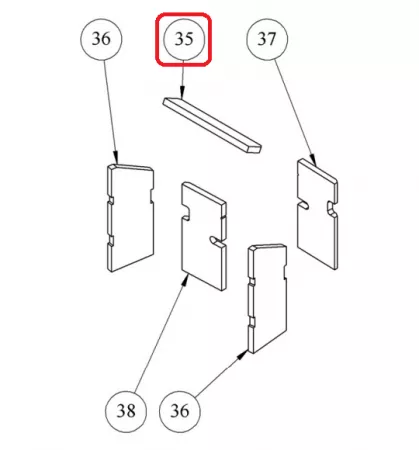 36
35
37
38
36