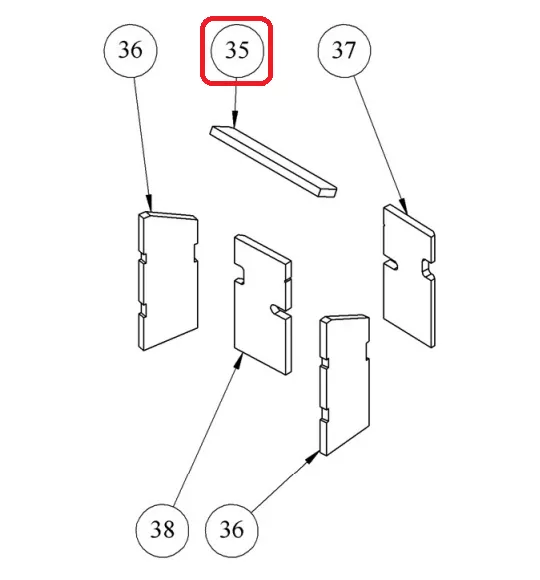 36
35
37
38
36