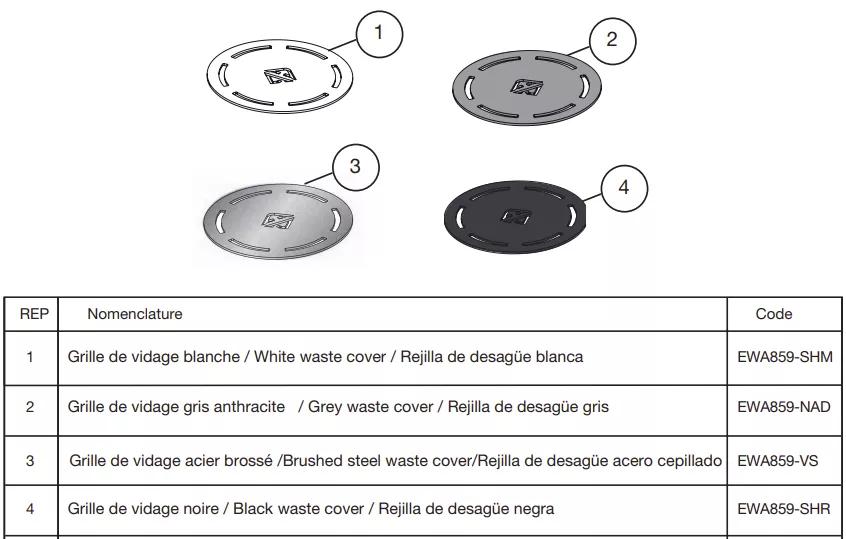 1

2

3

4

| REP | Nomenclature | Code |
|---|---|---|
| 1 | Grille de vidage blanche / White waste cover / Rejilla de desagüe blanca | EWA859-SHM |
| 2 | Grille de vidage gris anthracite / Grey waste cover / Rejilla de desagüe gris | EWA859-NAD |
| 3 | Grille de vidage acier brossé /Brushed steel waste cover/Rejilla de desagüe acero cepillado | EWA859-VS |
| 4 | Grille de vidage noire / Black waste cover / Rejilla de desagüe negra | EWA859-SHR |