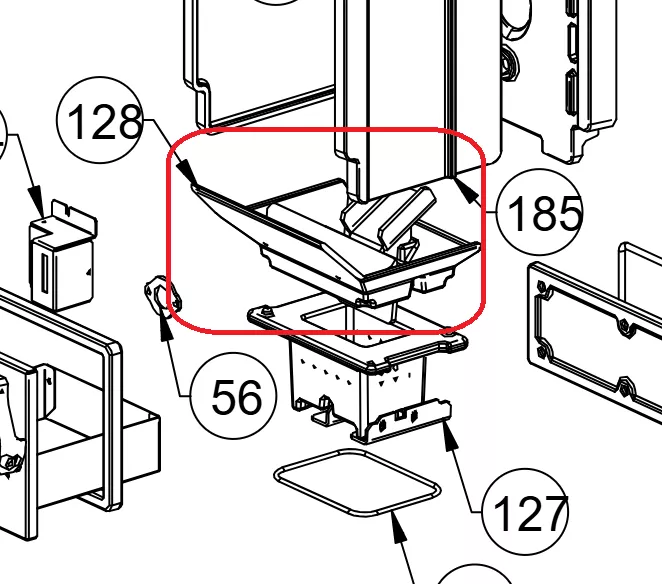 128

185

56

127