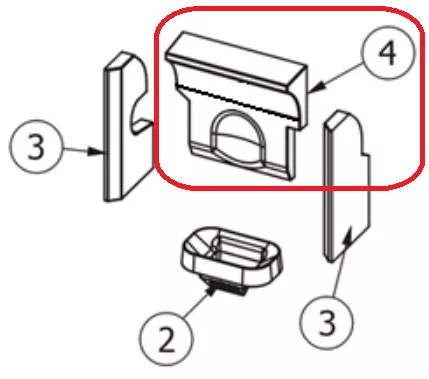 4
3
3
2