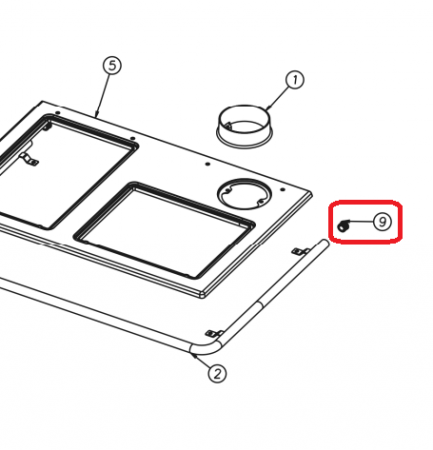 5
1
9
2