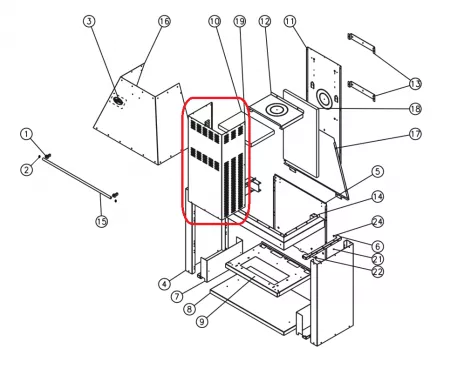 3
16
10
19
12
11
13
18
17
1
2
15
5
14
24
6
21
22
4
7
8
9