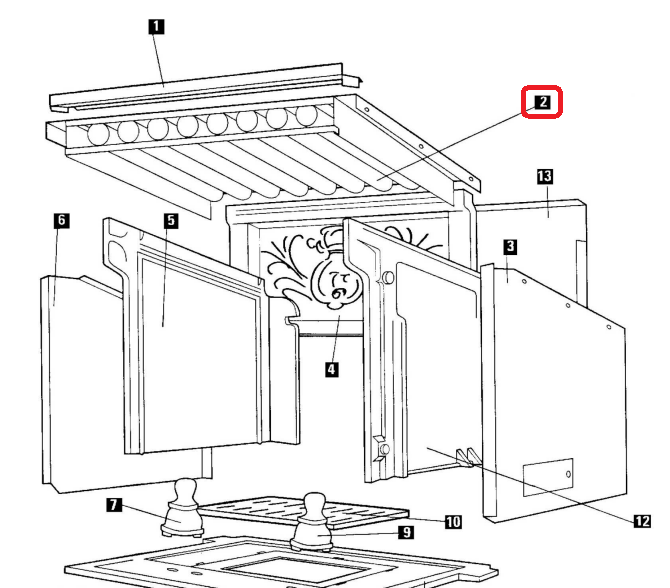 1
2
13
6
5
3
4
7
10
9
12