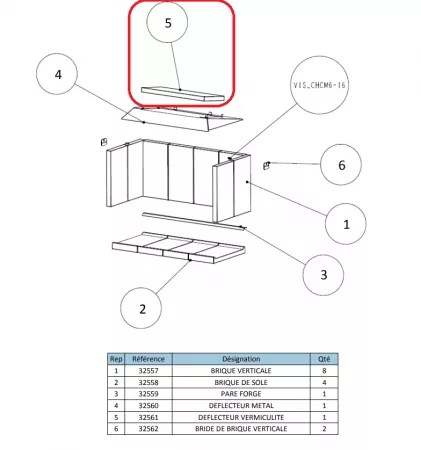 5

4

VIS_CHCM6-16

6

1

3

2

| Rep | Référence | Désignation | Qté |
|---|---|---|---|
| 1 | 32557 | BRIQUE VERTICALE | 8 |
| 2 | 32558 | BRIQUE DE SOLE | 4 |
| 3 | 32559 | PARE FORGE | 1 |
| 4 | 32560 | DEFLECTEUR METAL | 1 |
| 5 | 32561 | DEFLECTEUR VERMICULITE | 1 |
| 6 | 32562 | BRIDE DE BRIQUE VERTICALE | 2 |