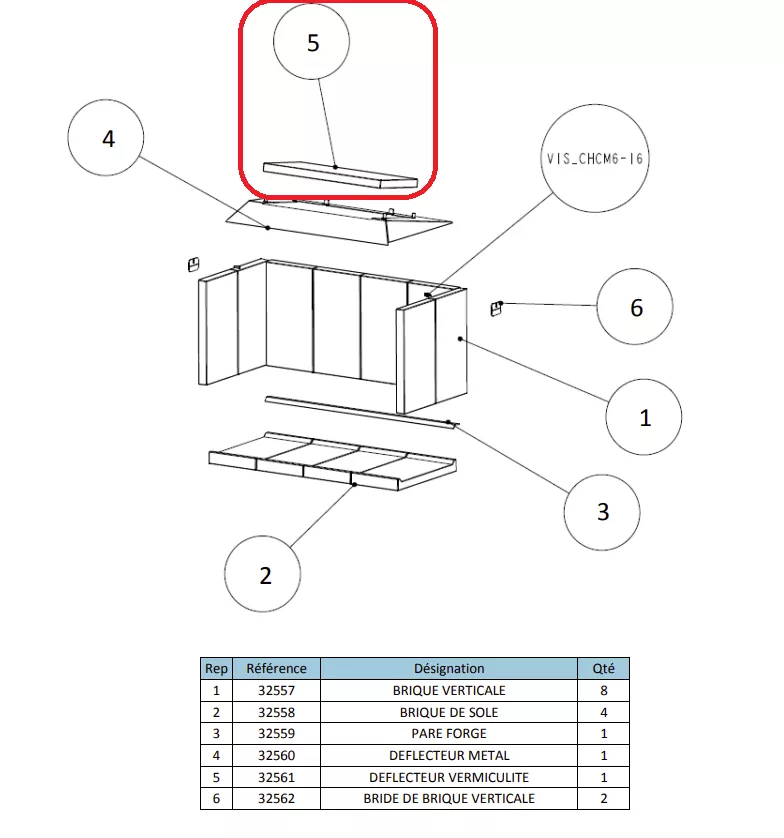 5

4

VIS_CHCM6-16

6

1

3

2

| Rep | Référence | Désignation | Qté |
|---|---|---|---|
| 1 | 32557 | BRIQUE VERTICALE | 8 |
| 2 | 32558 | BRIQUE DE SOLE | 4 |
| 3 | 32559 | PARE FORGE | 1 |
| 4 | 32560 | DEFLECTEUR METAL | 1 |
| 5 | 32561 | DEFLECTEUR VERMICULITE | 1 |
| 6 | 32562 | BRIDE DE BRIQUE VERTICALE | 2 |