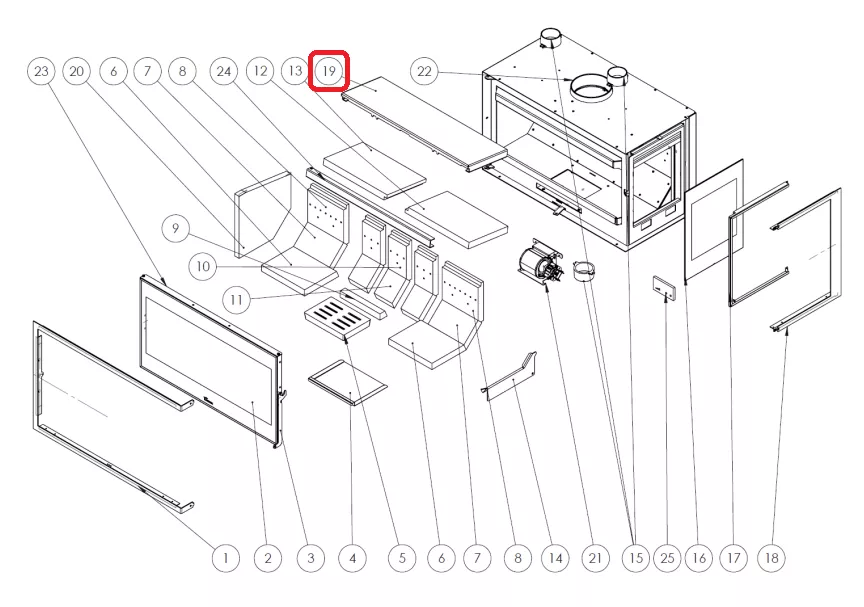 23 20 6 7 8 24 12 13 19 22

9

10

11

1 2 3 4 5 6 7 8 14 21 15 25 16 17 18