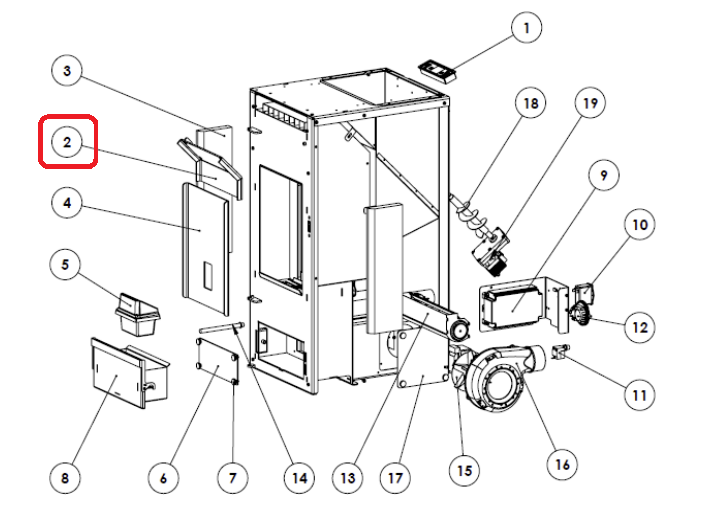 1
3
18
19
2
9
4
10
5
12
11
8
6
7
14
13
17
15
16