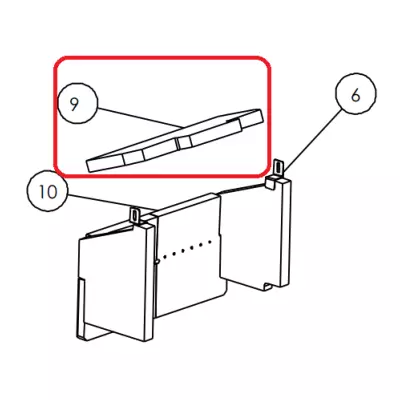 9

6

10