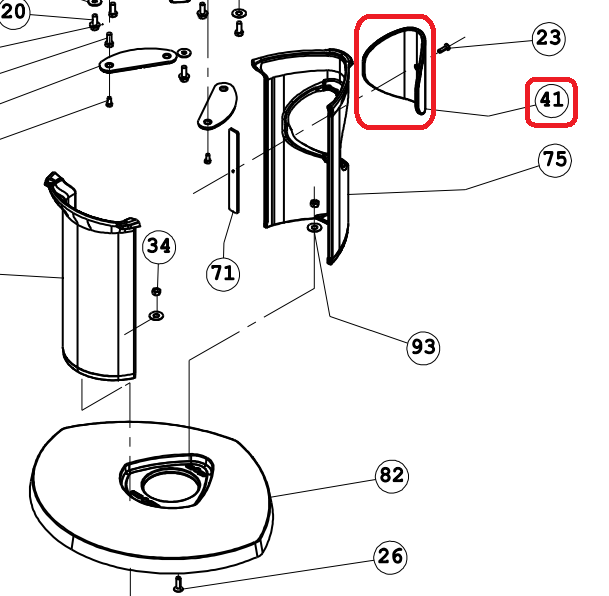 20
23
41
75
34
71
93
82
26