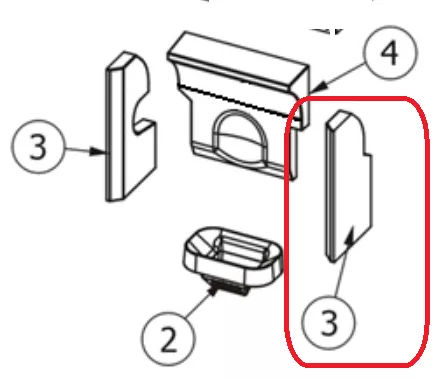 4
3
3
2