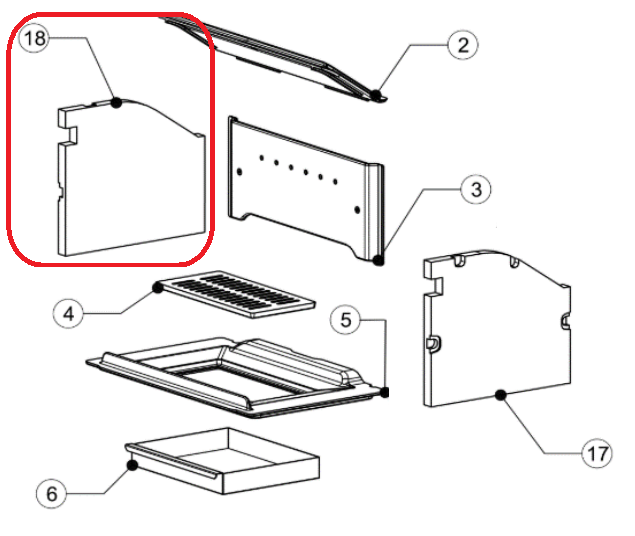 18
2
3
4
5
17
6