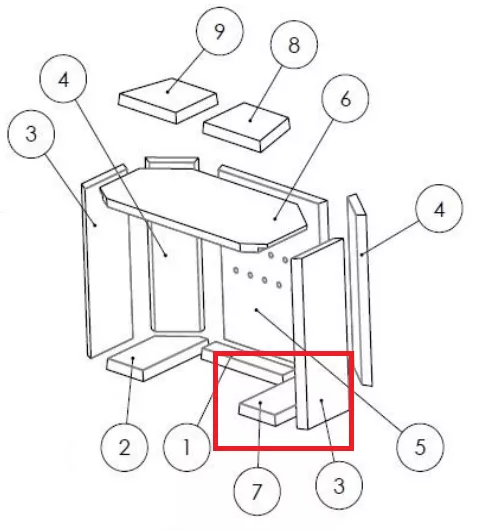 9
8
4
6
3
4
2
1
5
7
3