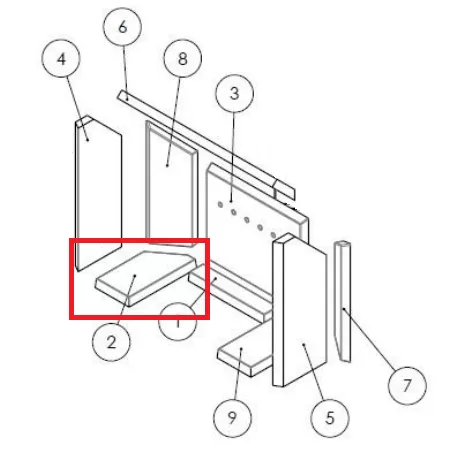 6
4
8
3
2
1
9
5
7