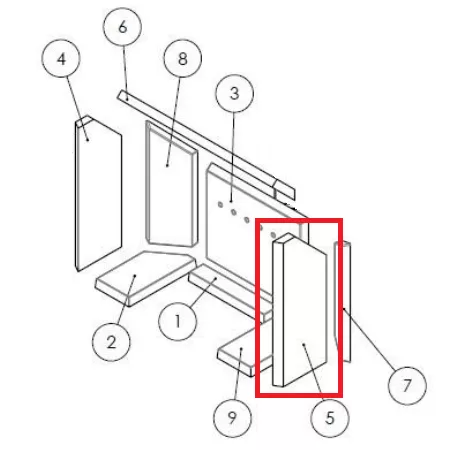 6
4
8
3
2
1
7
9
5