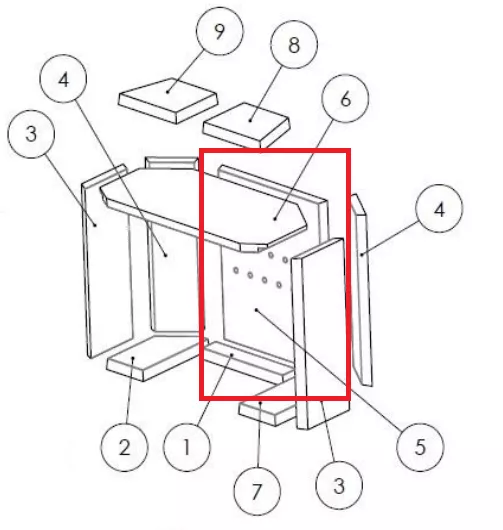 9
8
4
6
3
4
2
1
5
7
3